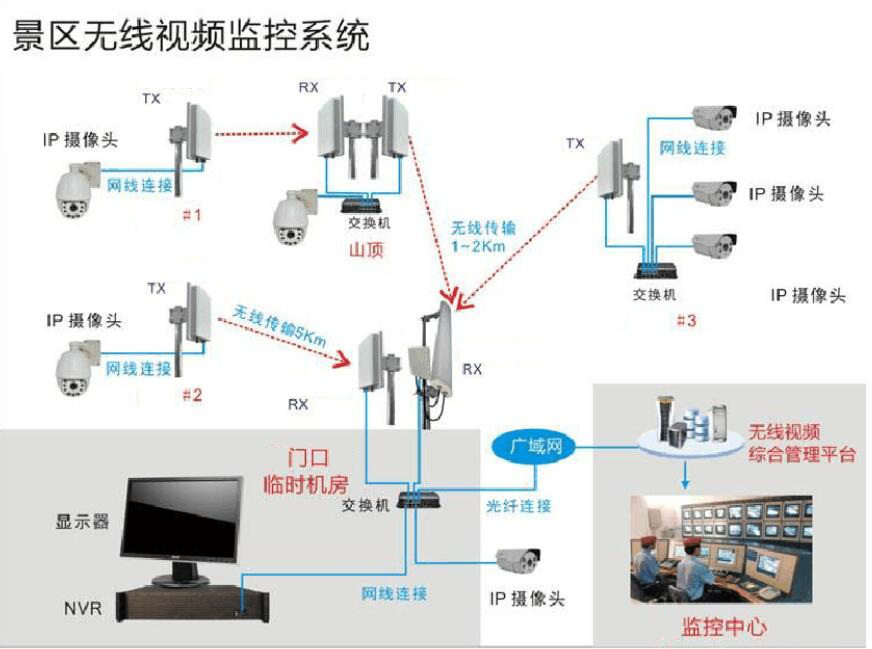 景区无线视频监控系统

TX
IP 摄像头
网线连接
#1

RX TX
交换机
山顶

无线传输
1~2Km

TX
网线连接
IP 摄像头
IP 摄像头
交换机
IP 摄像头
#3

TX
IP 摄像头
网线连接
#2
无线传输5Km

RX
RX

门口
临时机房
交换机

广域网
光纤连接

无线视频
综合管理平台

显示器
NVR
网线连接
IP 摄像头

监控中心